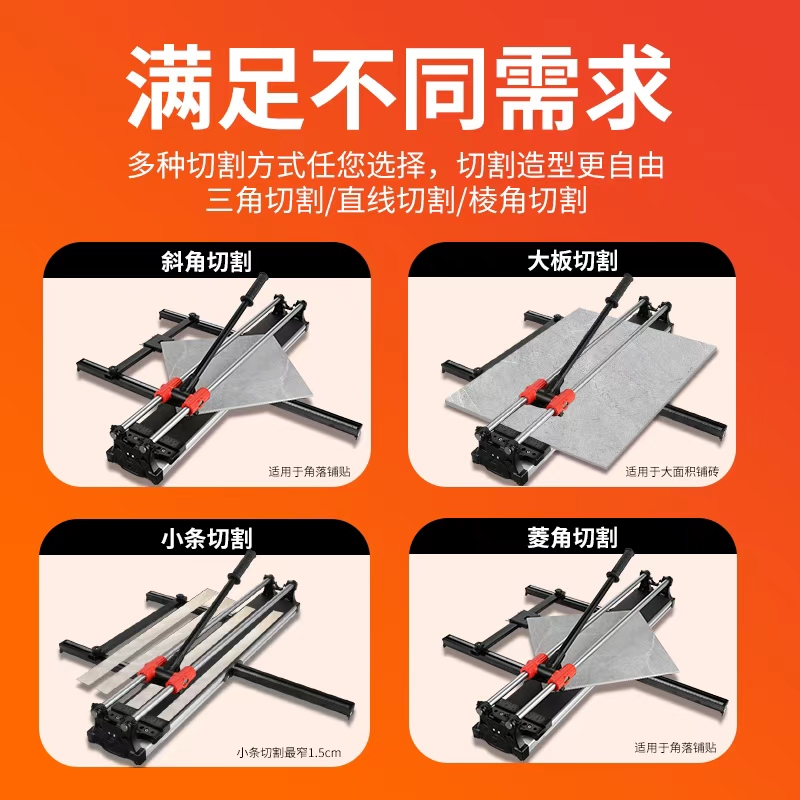 满足不同需求

多种切割方式任您选择，切割造型更自由
三角切割/直线切割/棱角切割

斜角切割

适用于角落铺贴

大板切割

适用于大面积铺砖

小条切割

小条切割最窄1.5cm

菱角切割

适用于角落铺贴